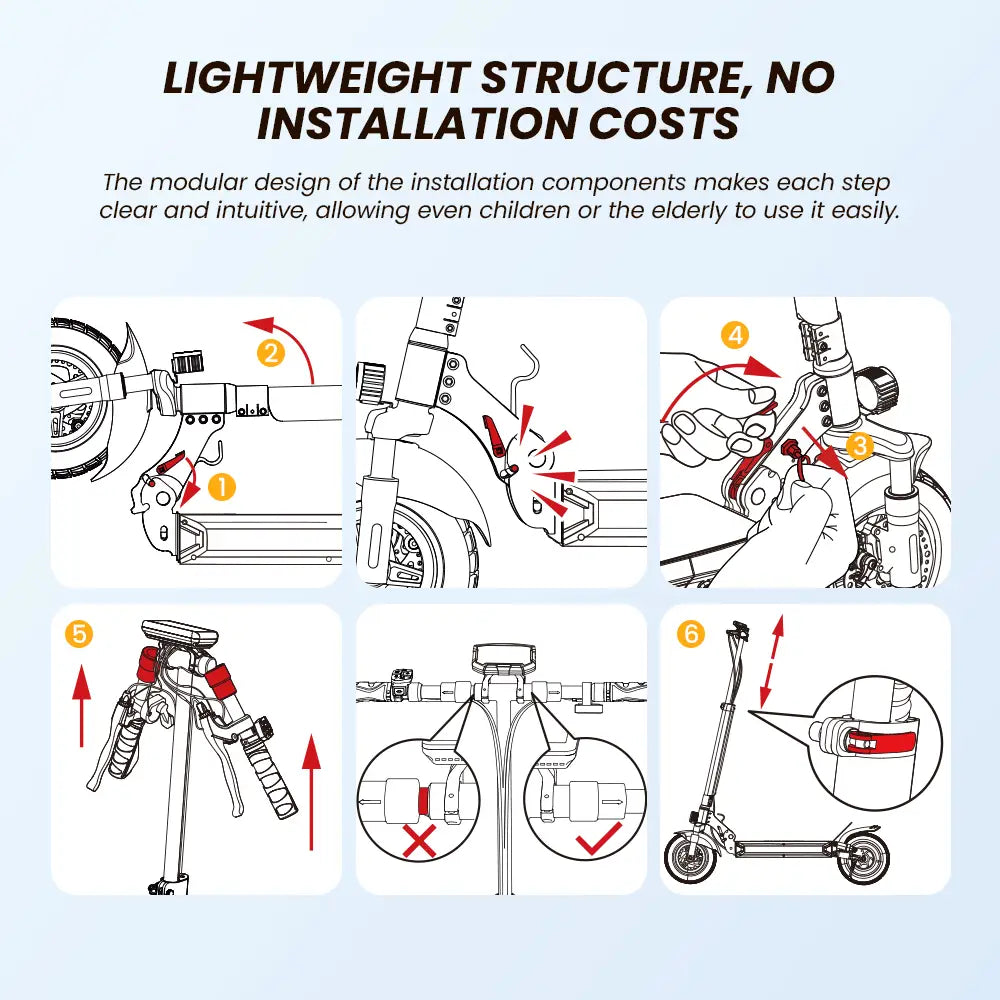 LIGHTWEIGHT STRUCTURE, NO INSTALLATION COSTS

The modular design of the installation components makes each step clear and intuitive, allowing even children or the elderly to use it easily.

2

1

4

3

5

6